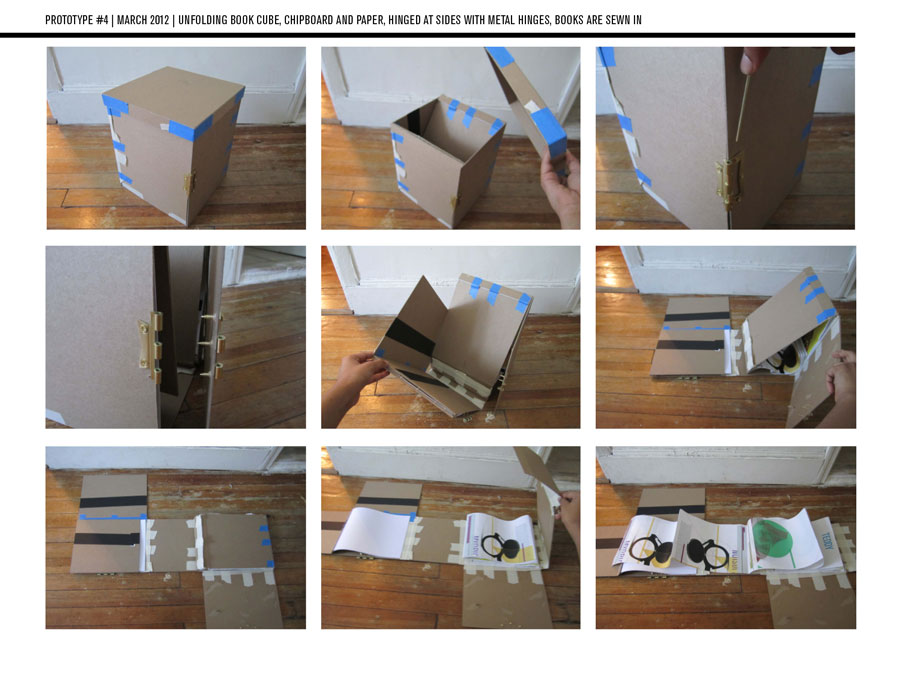 PROTOTYPE #4 | MARCH 2012 | UNFOLDING BOOK CUBE, CHIPBOARD AND PAPER, HINGED AT SIDES WITH METAL HINGES, BOOKS ARE SEWN IN