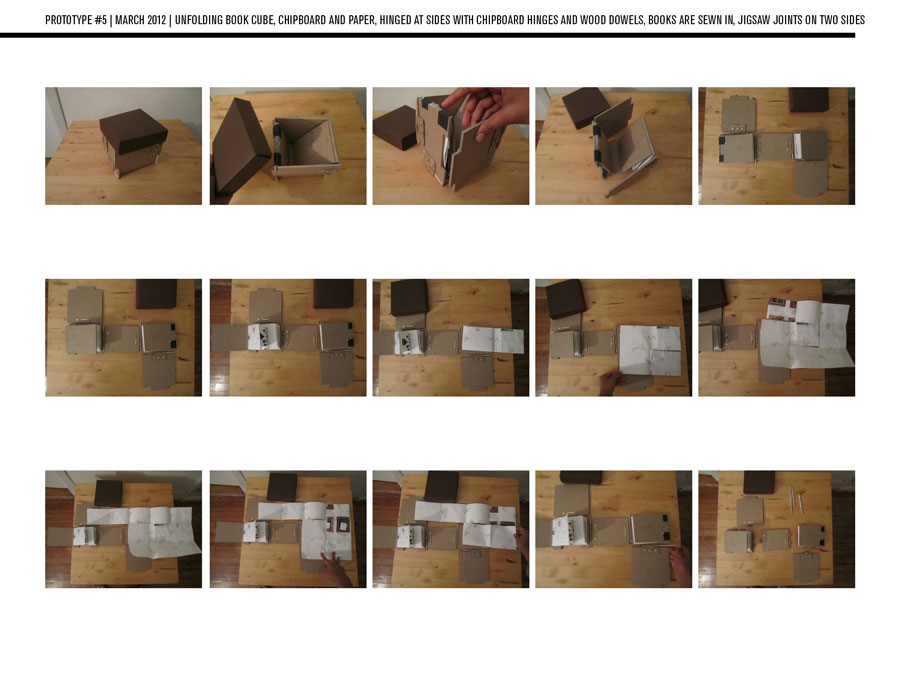 PROTOTYPE #5 | MARCH 2012 | UNFOLDING BOOK CUBE, CHIPBOARD AND PAPER, HINGED AT SIDES WITH CHIPBOARD HINGES AND WOOD DOWELS, BOOKS ARE SEWN IN, JIGSAW JOINTS ON TWO SIDES